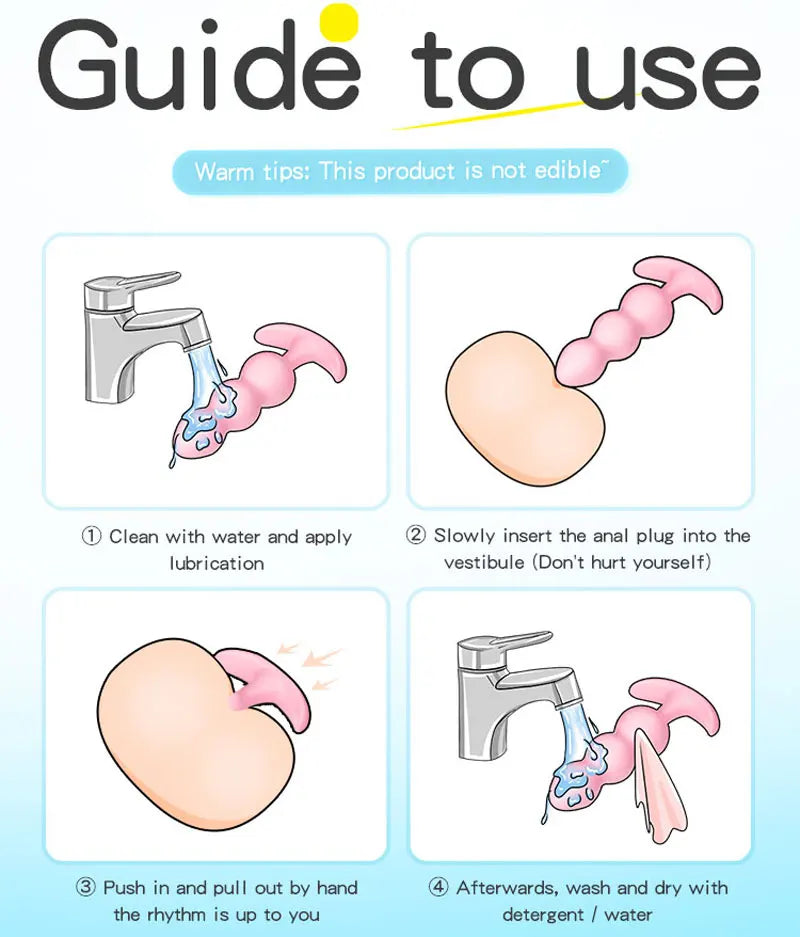 Guide to use

Warm tips: This product is not edible~

① Clean with water and apply lubrication

② Slowly insert the anal plug into the vestibule (Don't hurt yourself)

③ Push in and pull out by hand the rhythm is up to you

④ Afterwards, wash and dry with detergent / water