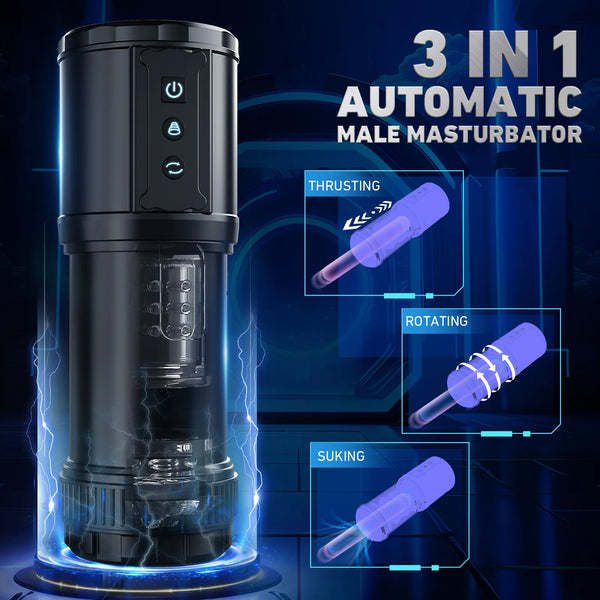 3 IN 1
AUTOMATIC
MALE MASTURBATOR

THRUSTING

ROTATING

SUKING