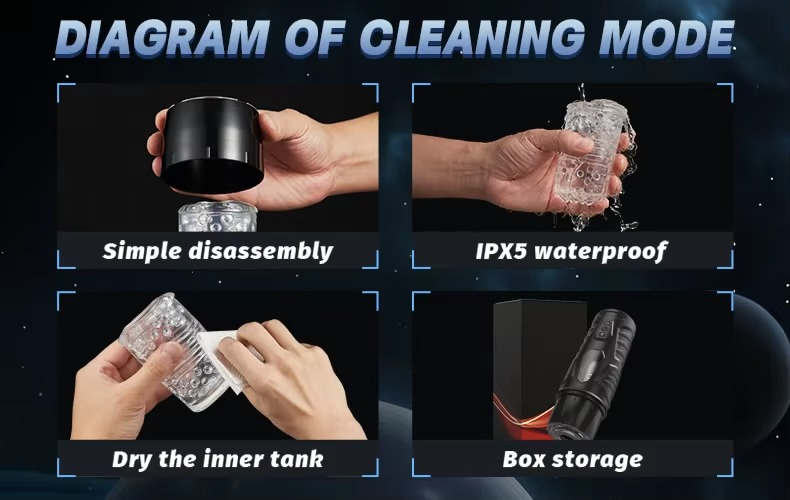 DIAGRAM OF CLEANING MODE

Simple disassembly

IPX5 waterproof

Dry the inner tank

Box storage