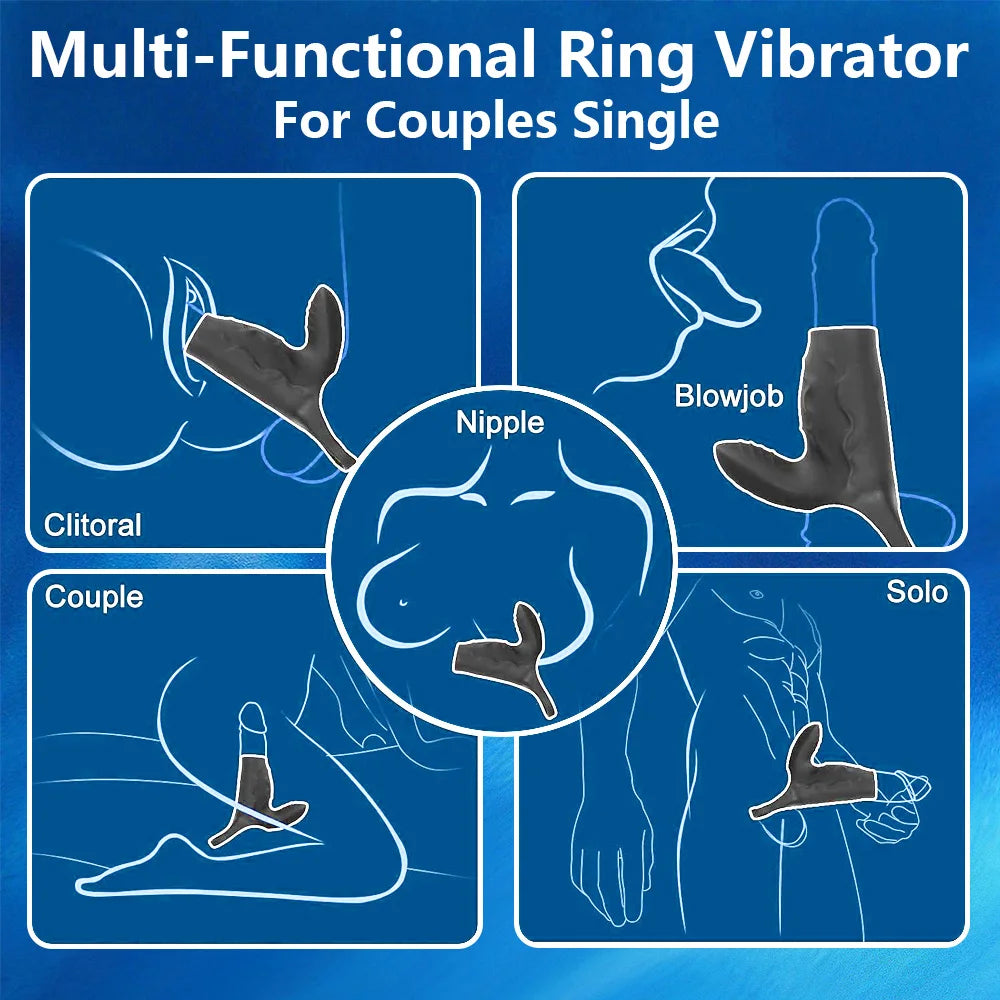 Multi-Functional Ring Vibrator
For Couples Single

Clitoral

Blowjob

Nipple

Couple

Solo