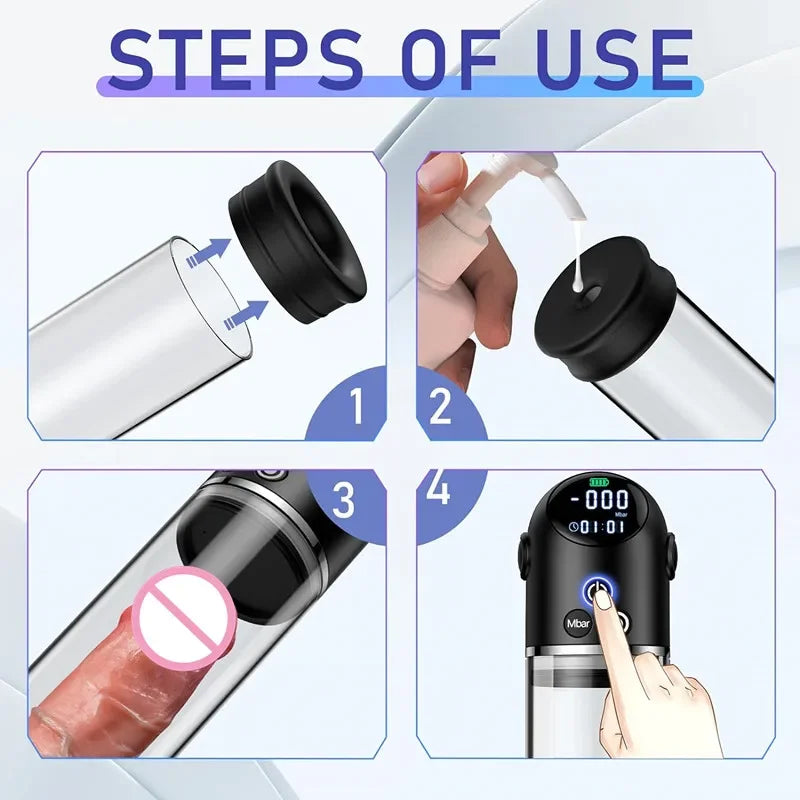 STEPS OF USE

1

2

3

4

-000
Mbar
01:01

Mbar