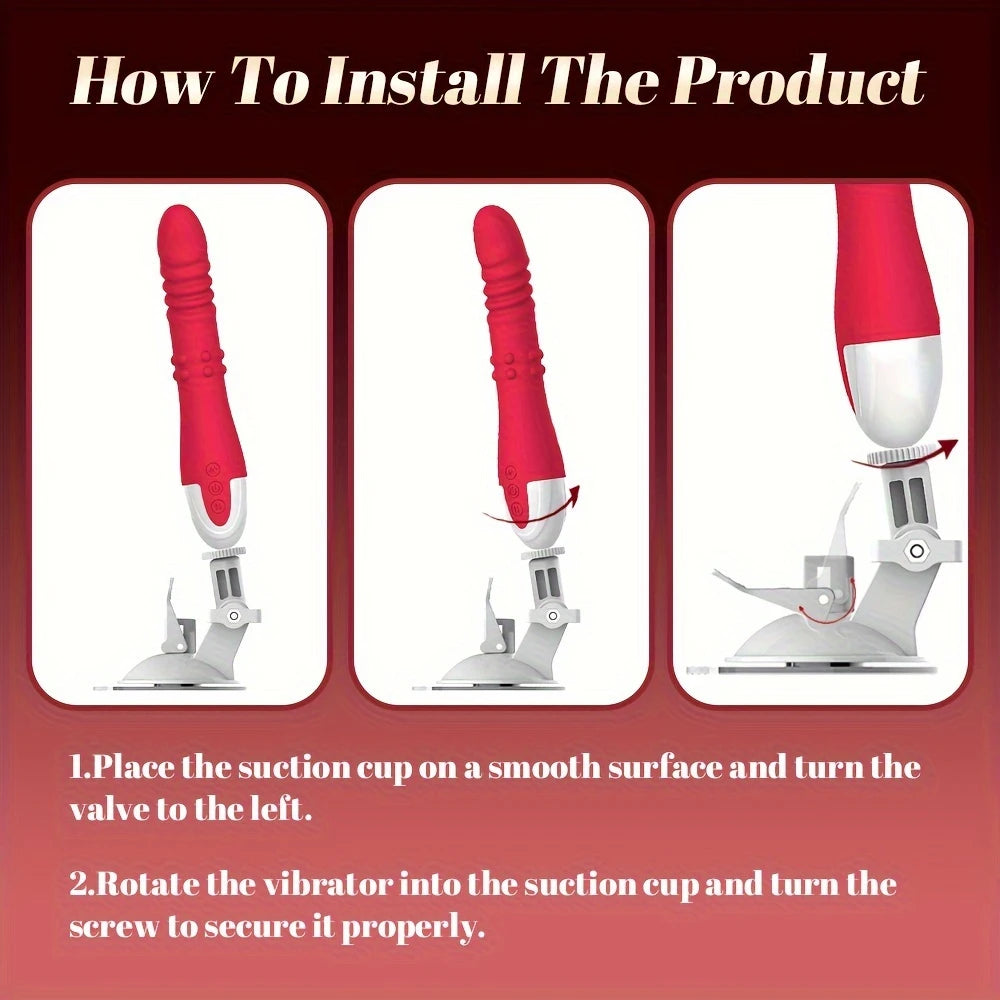 How To Install The Product

1.Place the suction cup on a smooth surface and turn the valve to the left.

2.Rotate the vibrator into the suction cup and turn the screw to secure it properly.