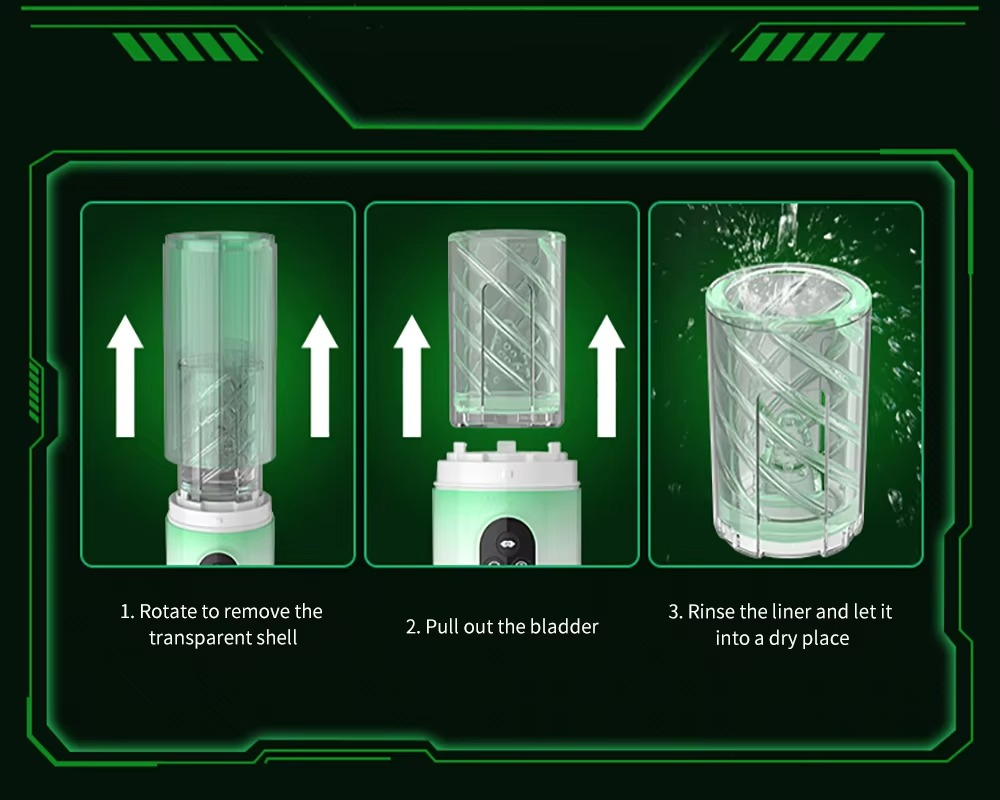 1. Rotate to remove the transparent shell

2. Pull out the bladder

3. Rinse the liner and let it into a dry place