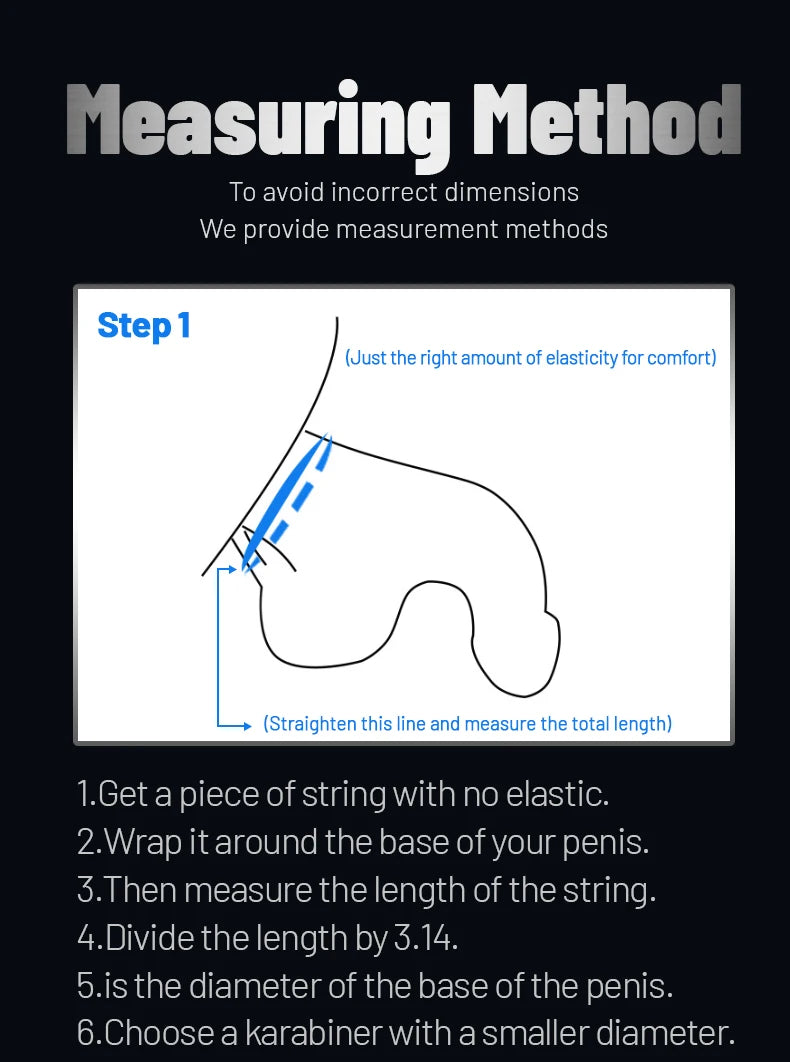 Measuring Method

To avoid incorrect dimensions
We provide measurement methods

Step 1

(Just the right amount of elasticity for comfort)

(Straighten this line and measure the total length)

1.Get a piece of string with no elastic.
2.Wrap it around the base of your penis.
3.Then measure the length of the string.
4.Divide the length by 3.14.
5.is the diameter of the base of the penis.
6.Choose a karabiner with a smaller diameter.